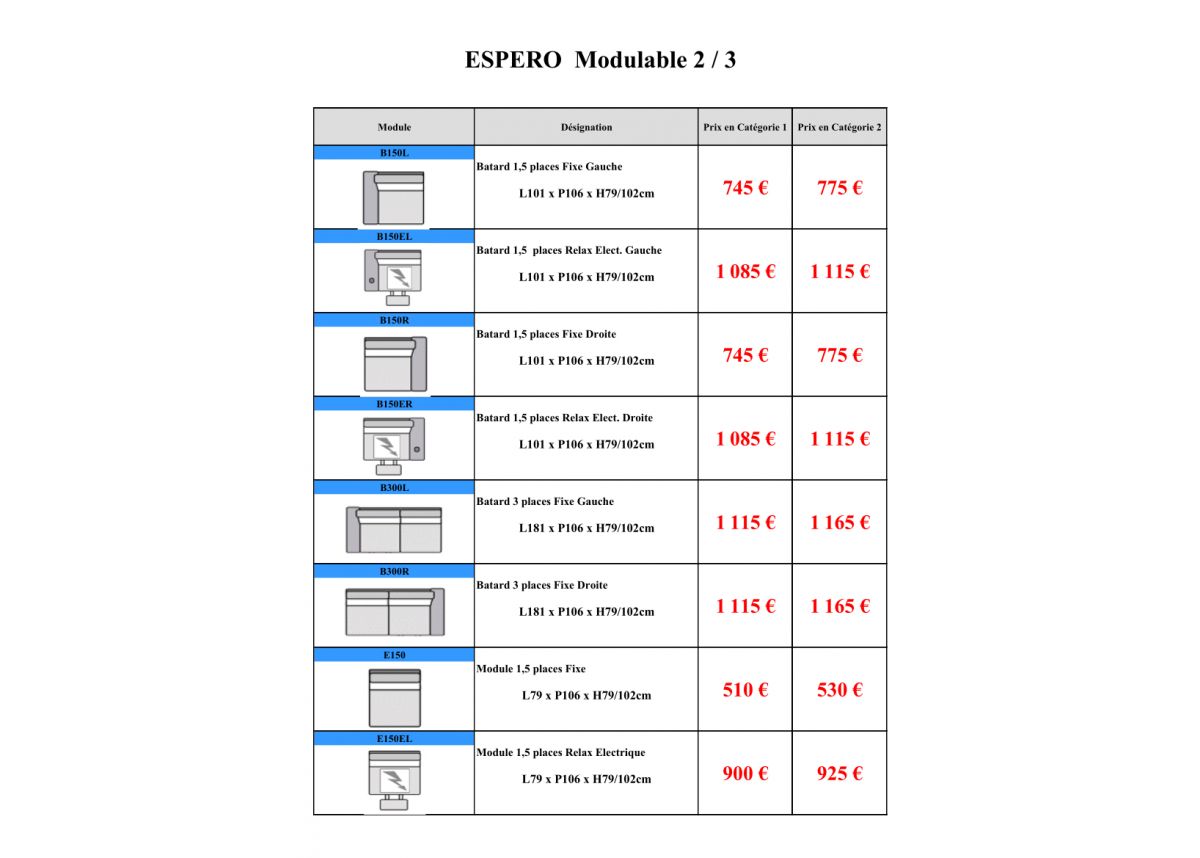 ESPERO Modulable 2 / 3

| Module | Désignation | Prix en Catégorie 1 | Prix en Catégorie 2 |
|---|---|---|---|
| B150L | Batard 1,5 places Fixe Gauche L101 x P106 x H79/102cm | 745 € | 775 € |
| B150EL | Batard 1,5 places Relax Elect. Gauche L101 x P106 x H79/102cm | 1 085 € | 1 115 € |
| B150R | Batard 1,5 places Fixe Droite L101 x P106 x H79/102cm | 745 € | 775 € |
| B150ER | Batard 1,5 places Relax Elect. Droite L101 x P106 x H79/102cm | 1 085 € | 1 115 € |
| B300L | Batard 3 places Fixe Gauche L181 x P106 x H79/102cm | 1 115 € | 1 165 € |
| B300R | Batard 3 places Fixe Droite L181 x P106 x H79/102cm | 1 115 € | 1 165 € |
| E150 | Module 1,5 places Fixe L79 x P106 x H79/102cm | 510 € | 530 € |
| E150EL | Module 1,5 places Relax Electrique L79 x P106 x H79/102cm | 900 € | 925 € |