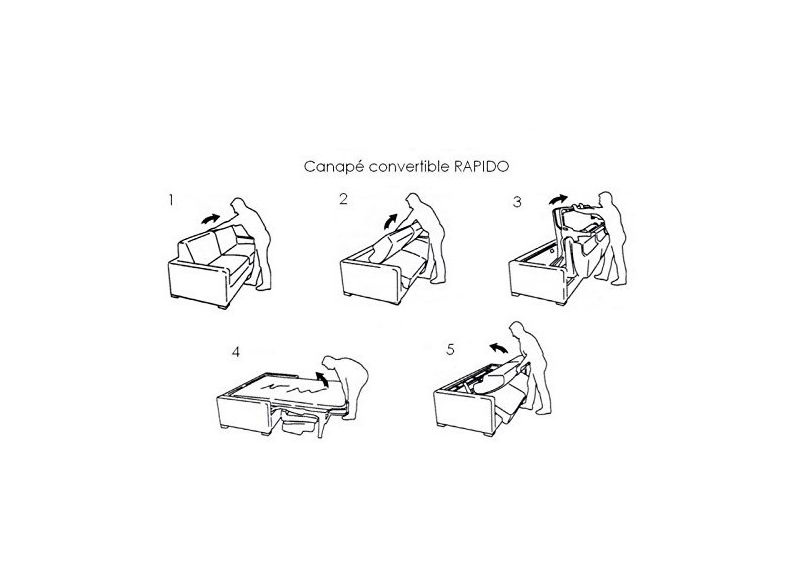 Canapé convertible RAPIDO

1

2

3

4

5